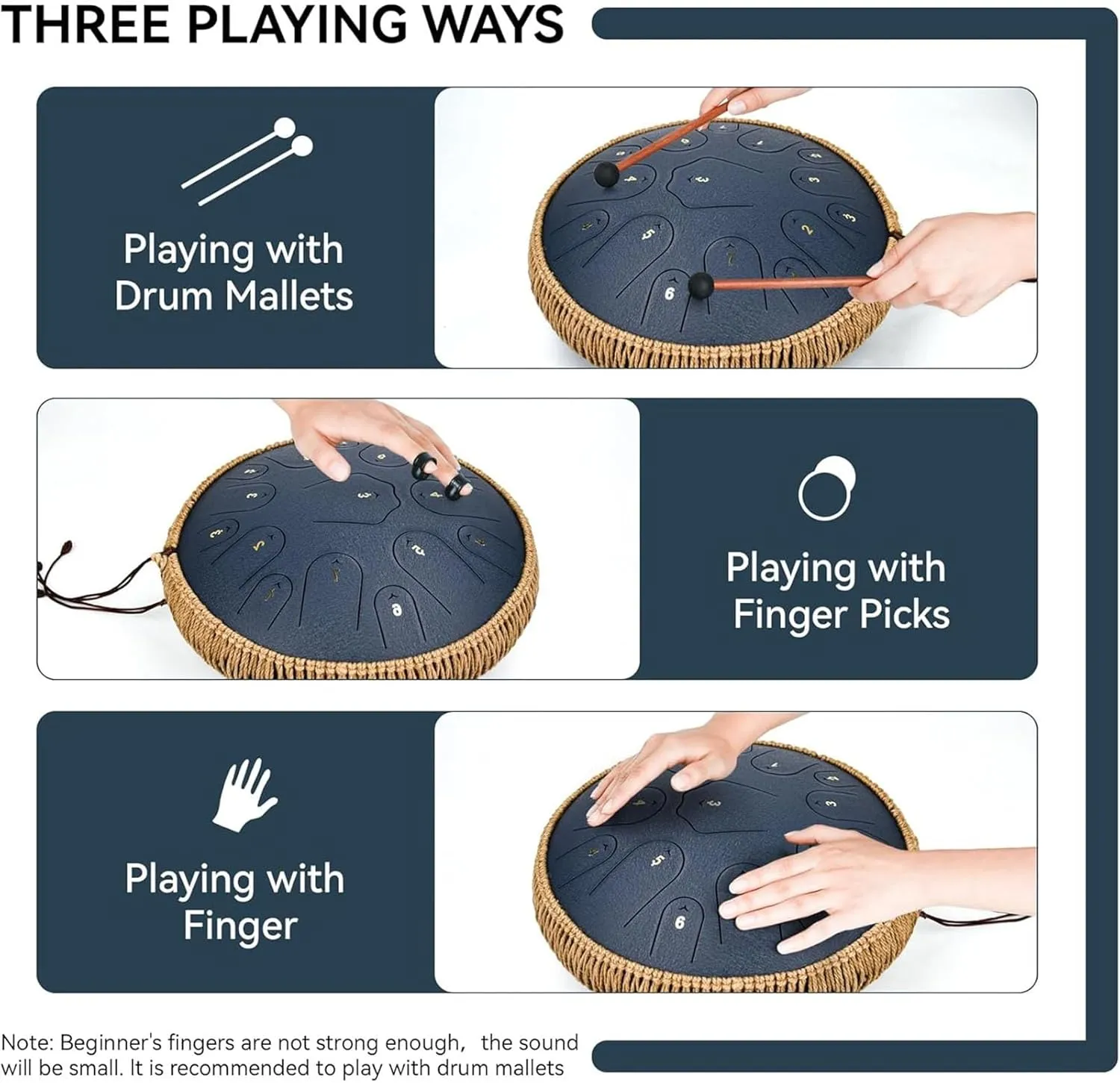 THREE PLAYING WAYS

Playing with Drum Mallets

Playing with Finger Picks

Playing with Finger

Note: Beginner's fingers are not strong enough, the sound will be small. It is recommended to play with drum mallets