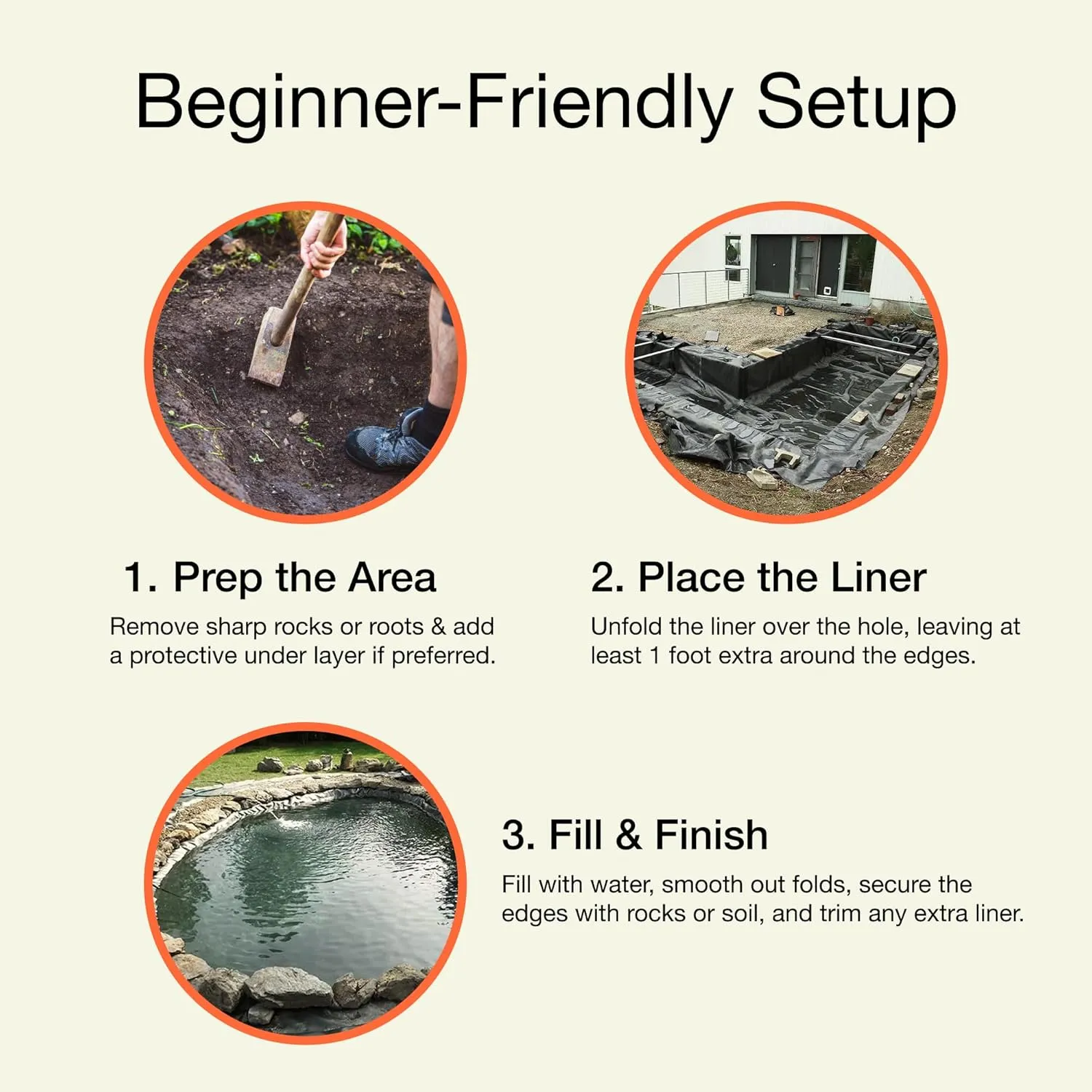 Beginner-Friendly Setup

1. Prep the Area

Remove sharp rocks or roots & add a protective under layer if preferred.

2. Place the Liner

Unfold the liner over the hole, leaving at least 1 foot extra around the edges.

3. Fill & Finish

Fill with water, smooth out folds, secure the edges with rocks or soil, and trim any extra liner.