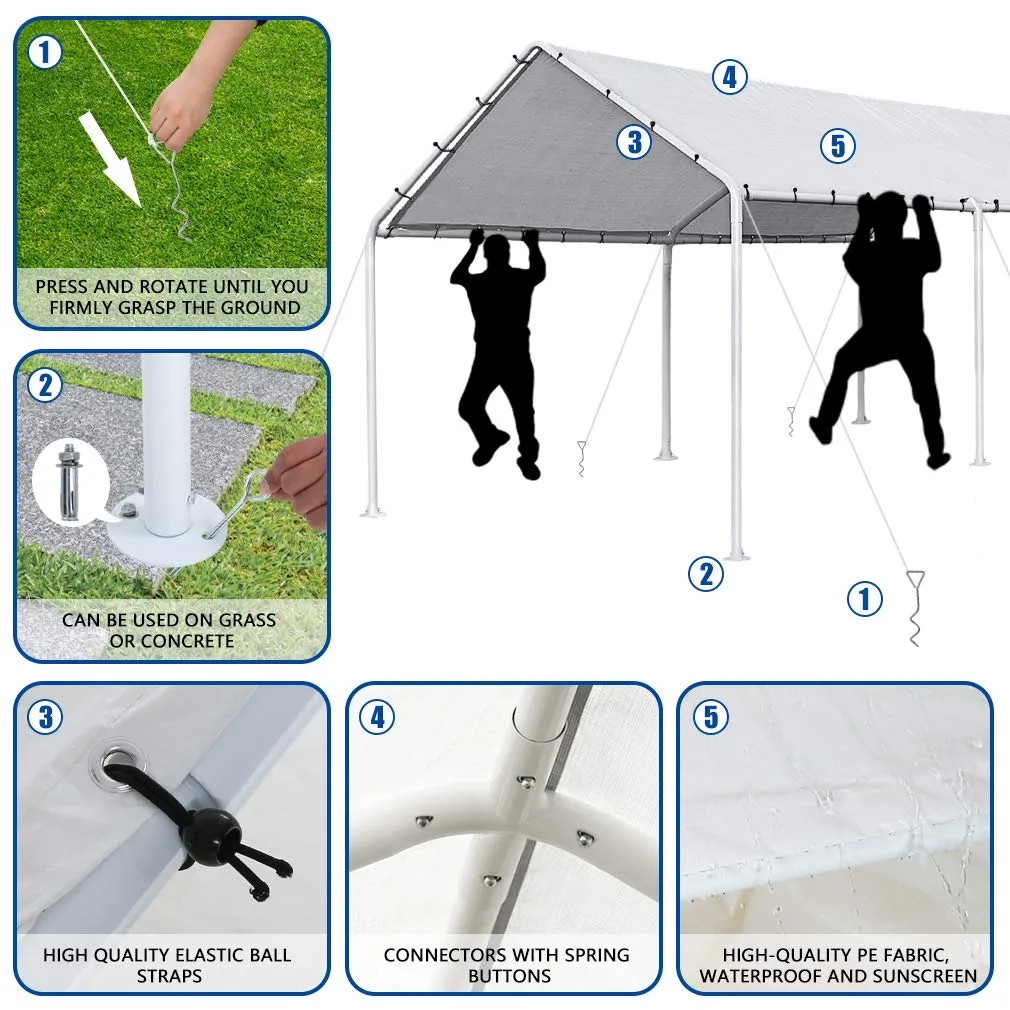 1
PRESS AND ROTATE UNTIL YOU FIRMLY GRASP THE GROUND

2
CAN BE USED ON GRASS OR CONCRETE

4
3
5
2
1

3
HIGH QUALITY ELASTIC BALL STRAPS

4
CONNECTORS WITH SPRING BUTTONS

5
HIGH-QUALITY PE FABRIC, WATERPROOF AND SUNSCREEN