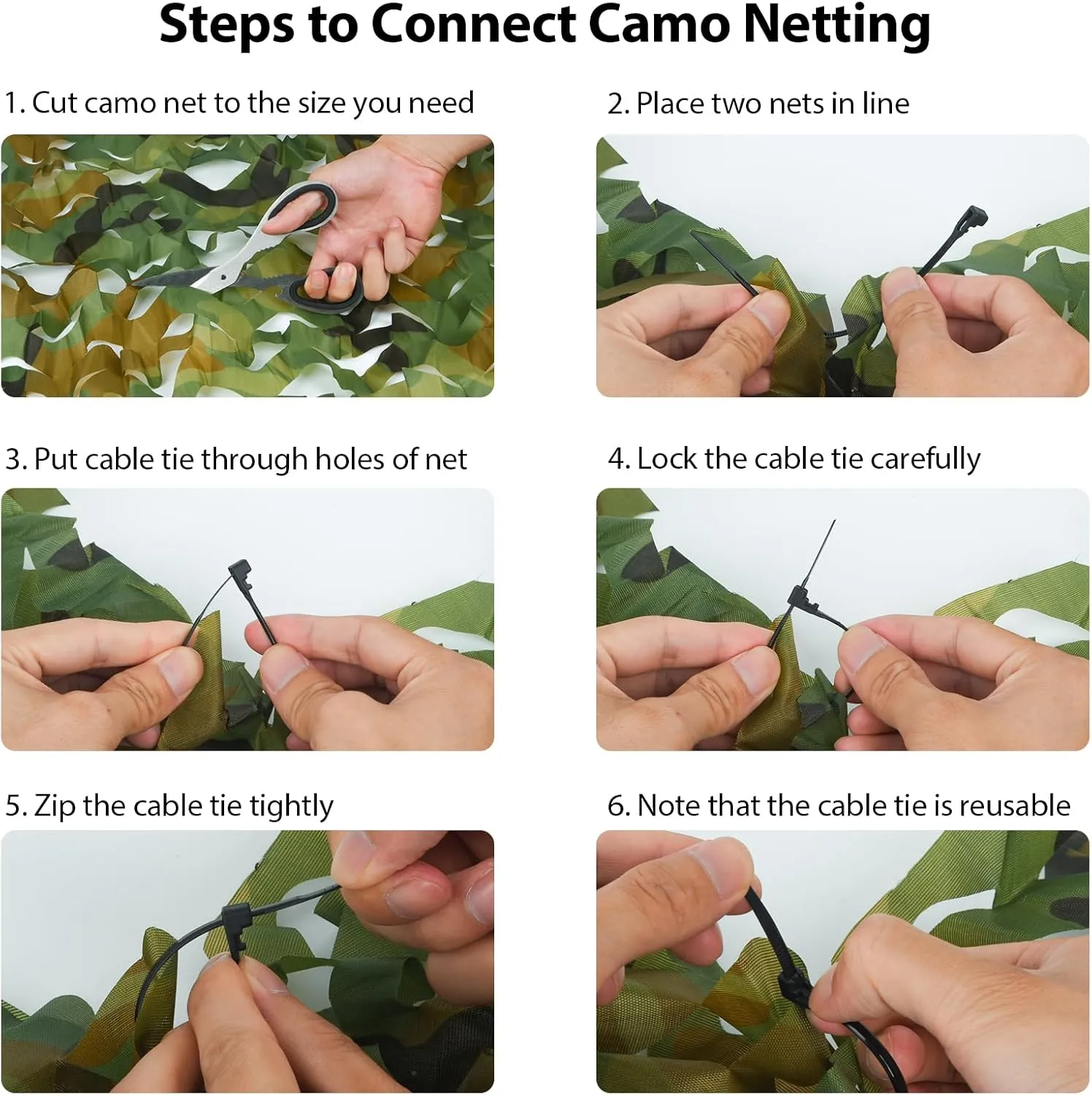 Steps to Connect Camo Netting

1. Cut camo net to the size you need

2. Place two nets in line

3. Put cable tie through holes of net

4. Lock the cable tie carefully

5. Zip the cable tie tightly

6. Note that the cable tie is reusable