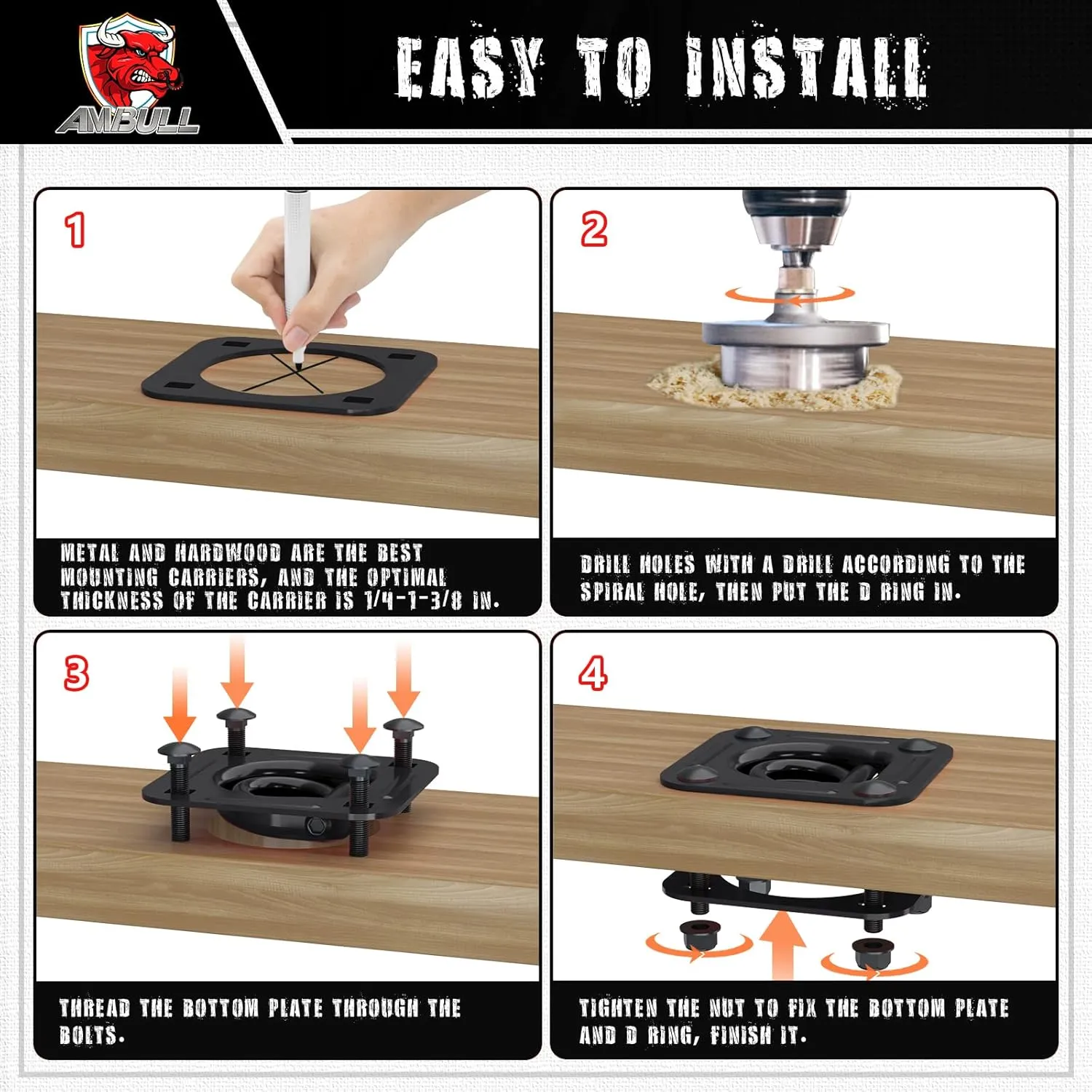 AMBULL

EASY TO INSTALL

1

METAL AND HARDWOOD ARE THE BEST MOUNTING CARRIERS, AND THE OPTIMAL THICKNESS OF THE CARRIER IS 1/4-1-3/8 IN.

2

DRILL HOLES WITH A DRILL ACCORDING TO THE SPIRAL HOLE, THEN PUT THE D RING IN.

3

THREAD THE BOTTOM PLATE THROUGH THE BOLTS.

4

TIGHTEN THE NUT TO FIX THE BOTTOM PLATE AND D RING, FINISH IT.