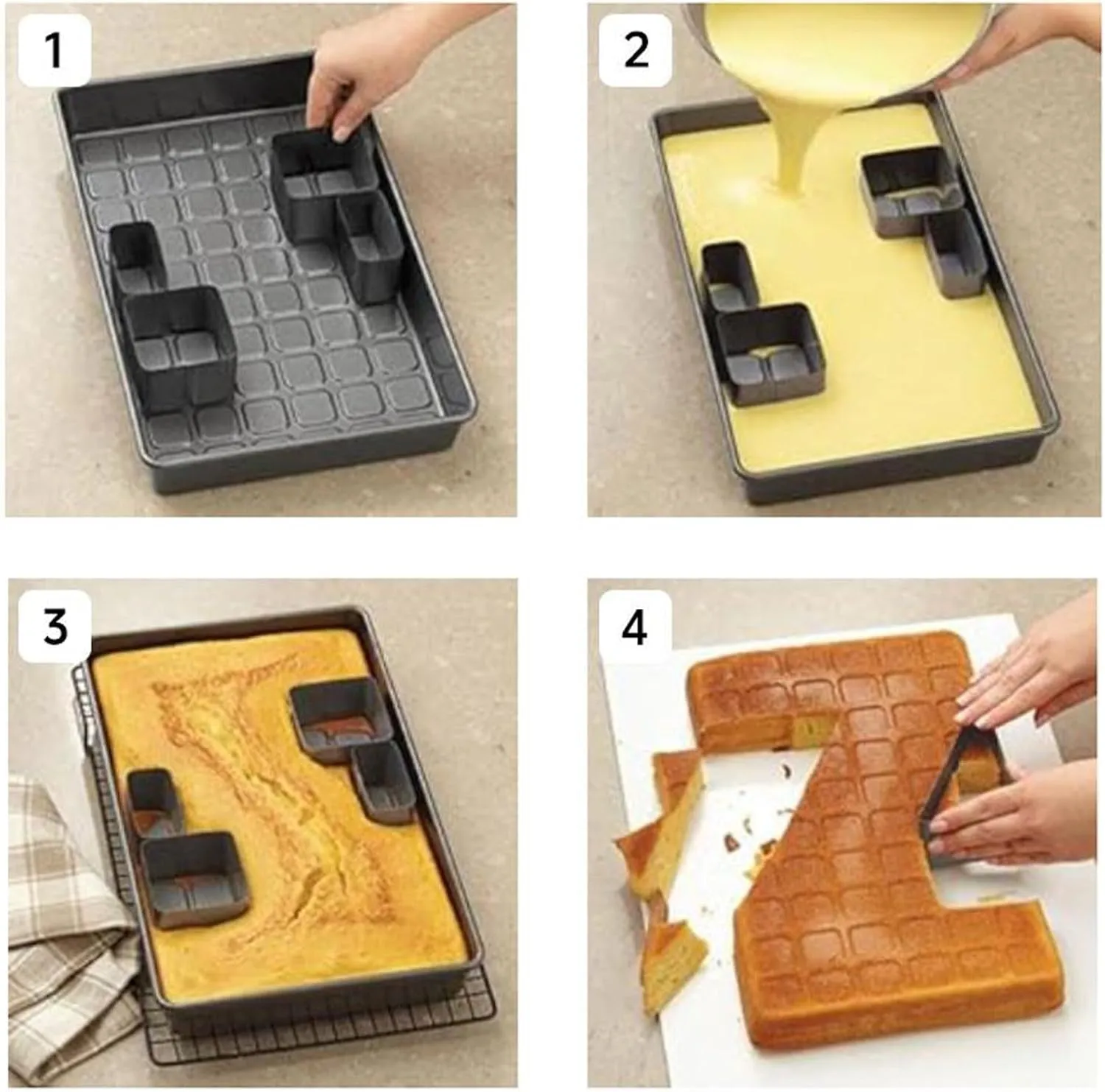 1

2

3

4